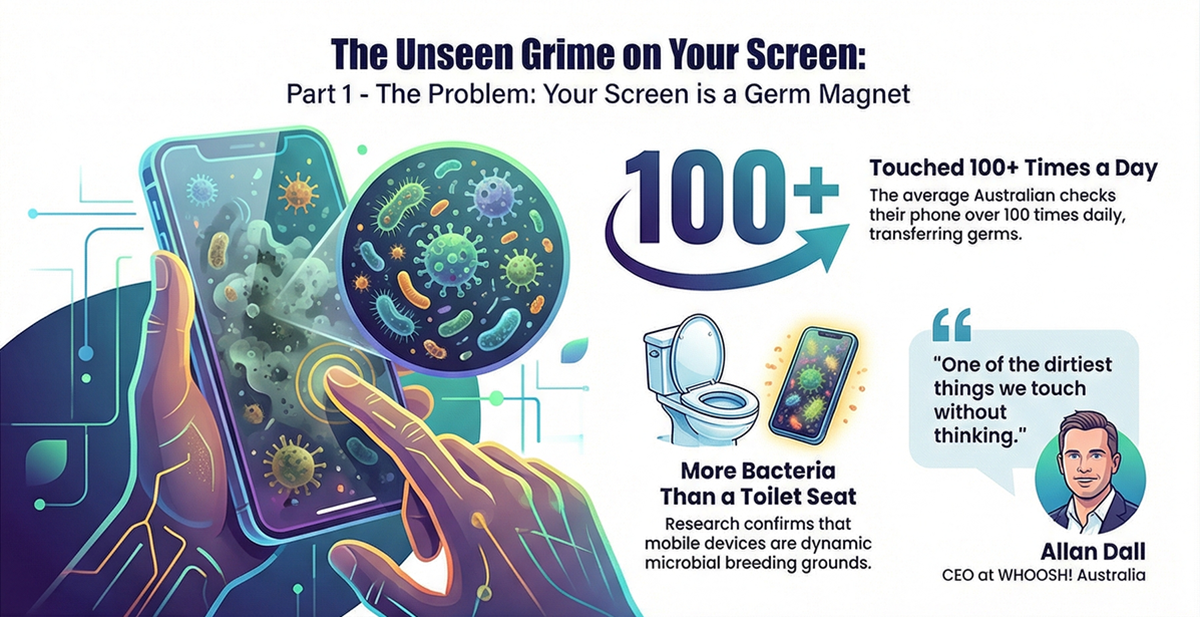 The Unseen Grime on Your Screen:
Part 1 - The Problem: Your Screen is a Germ Magnet

100+

Touched 100+ Times a Day
The average Australian checks their phone over 100 times daily, transferring germs.

More Bacteria Than a Toilet Seat
Research confirms that mobile devices are dynamic microbial breeding grounds.

"One of the dirtiest things we touch without thinking."

Allan Dall
CEO at WHOOSH! Australia